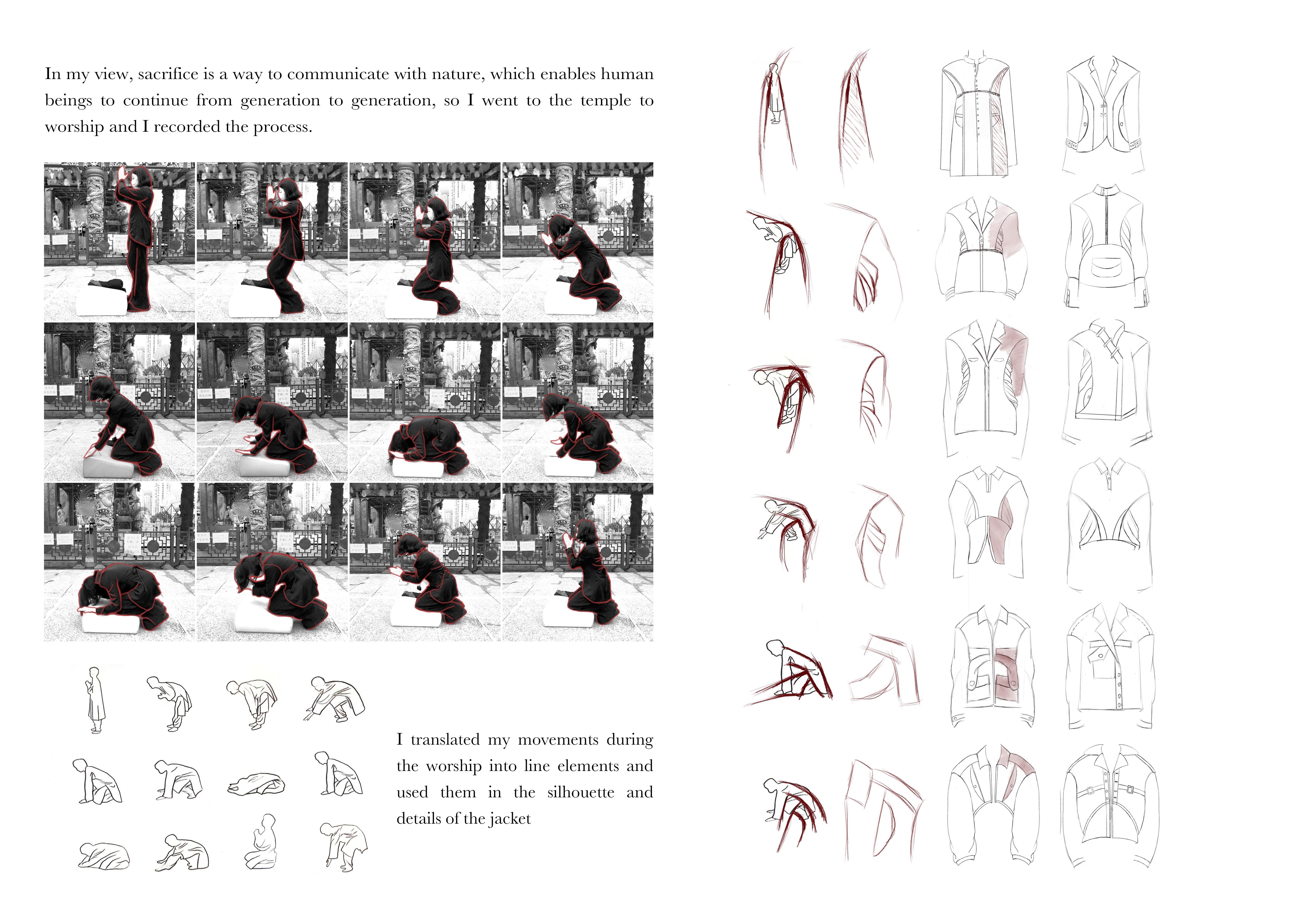 In my view, sacrifice is a way to communicate with nature, which enables human beings to continue from generation to generation, so I went to the temple to worship and I recorded the process.

I translated my movements during the worship into line elements and used them in the silhouette and details of the jacket